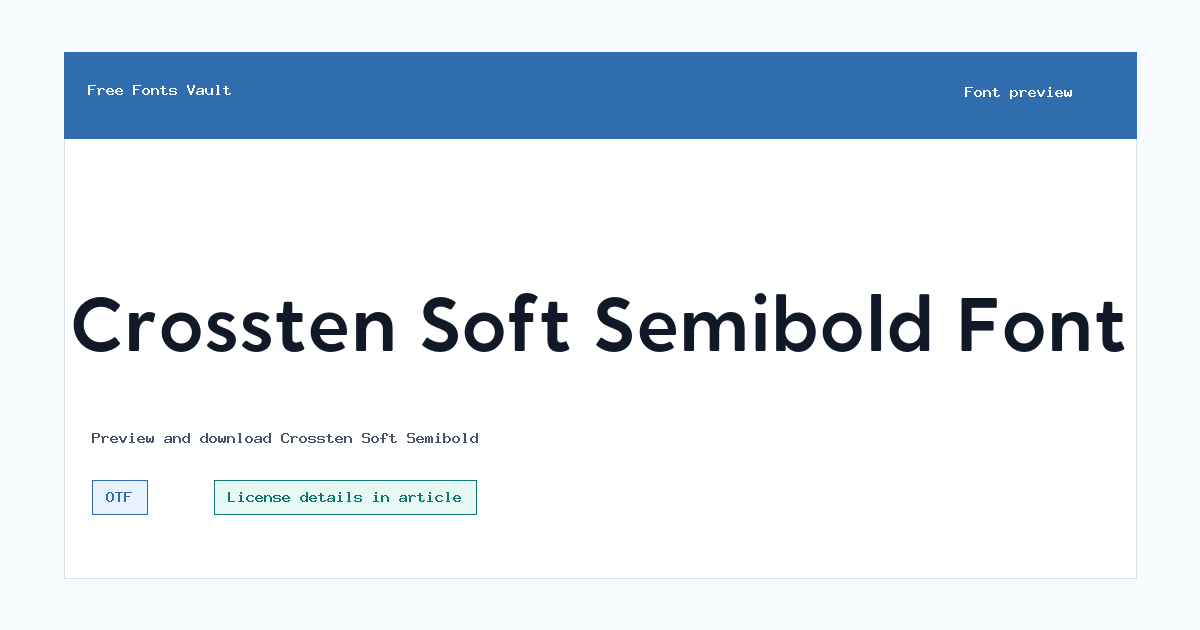 Free Fonts Vault

Font preview

Crossten Soft Semibold Font

Preview and download Crossten Soft Semibold

OTF

License details in article